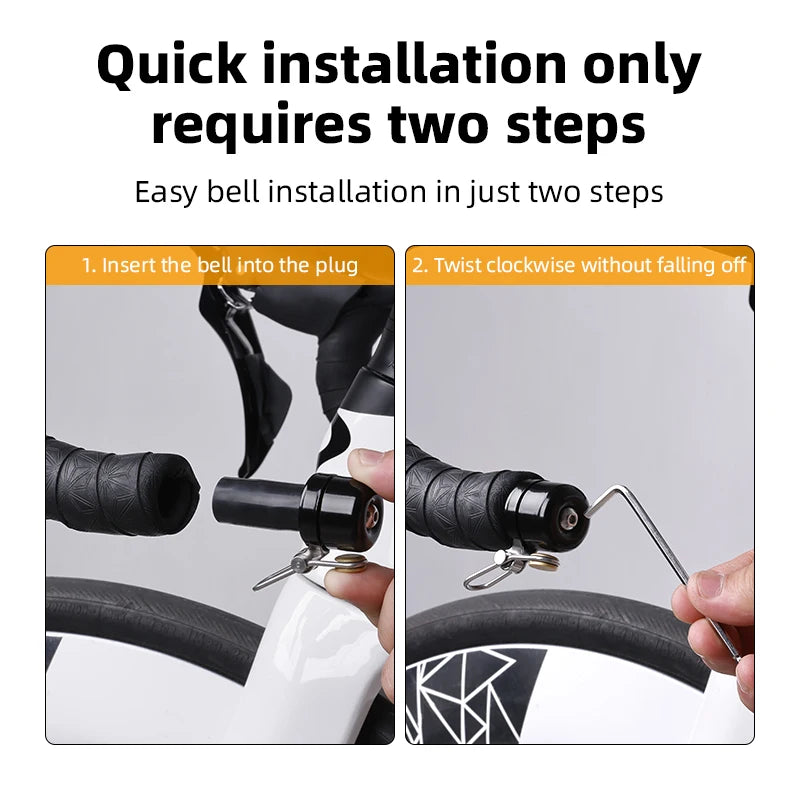 Quick installation only requires two steps

Easy bell installation in just two steps

1. Insert the bell into the plug

2. Twist clockwise without falling off